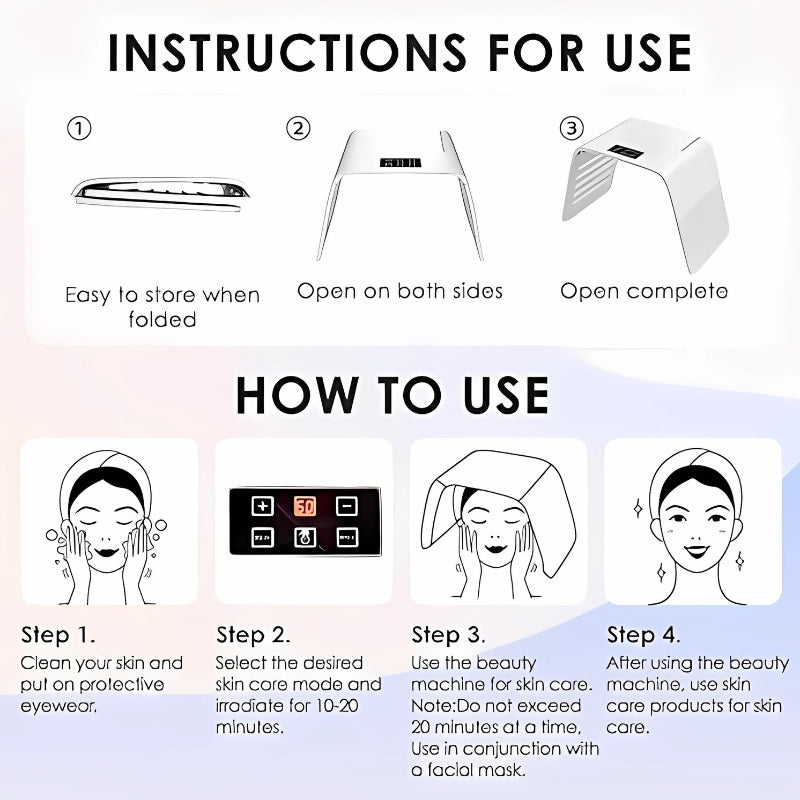 INSTRUCTIONS FOR USE

①

Easy to store when folded

②

Open on both sides

③

Open complete

HOW TO USE

+ 50 −

Step 1.
Clean your skin and put on protective eyewear.

Step 2.
Select the desired skin care mode and irradiate for 10-20 minutes.

Step 3.
Use the beauty machine for skin care. Note:Do not exceed 20 minutes at a time, Use in conjunction with a facial mask.

Step 4.
After using the beauty machine, use skin care products for skin care.